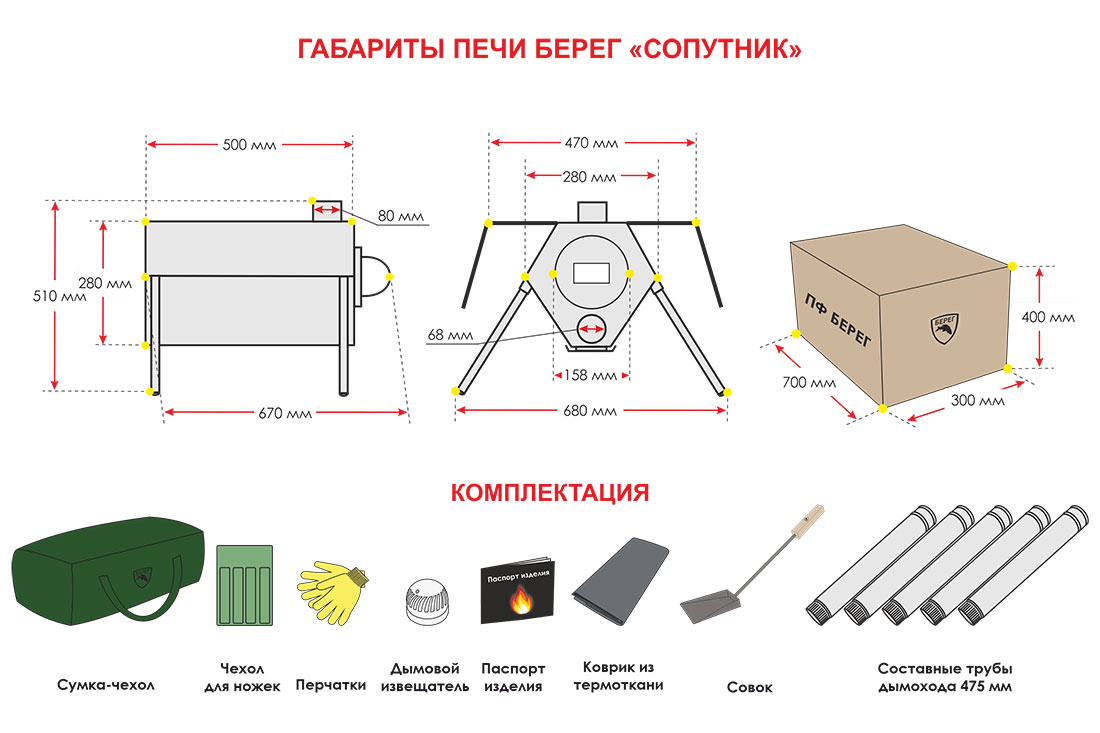 ГАБАРИТЫ ПЕЧИ БЕРЕГ «СОПУТНИК»

500 мм

80 мм

510 мм

280 мм

670 мм

470 мм

280 мм

68 мм

158 мм

680 мм

ПФ БЕРЕГ

БЕРЕГ

400 мм

700 мм

300 мм

КОМПЛЕКТАЦИЯ

Паспорт изделия

Сумка-чехол

Чехол для ножек

Перчатки

Дымовой извещатель

Паспорт изделия

Коврик из термоткани

Совок

Составные трубы дымохода 475 мм