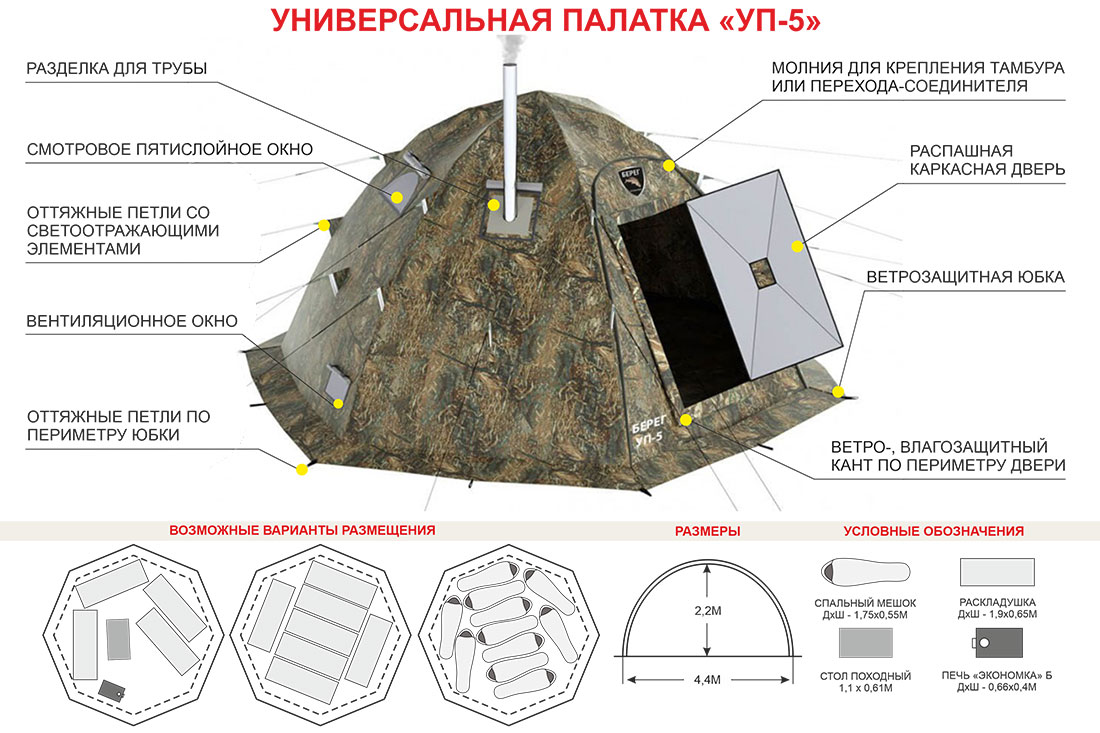 УНИВЕРСАЛЬНАЯ ПАЛАТКА «УП-5»

РАЗДЕЛКА ДЛЯ ТРУБЫ

СМОТРОВОЕ ПЯТИСЛОЙНОЕ ОКНО

ОТТЯЖНЫЕ ПЕТЛИ СО СВЕТООТРАЖАЮЩИМИ ЭЛЕМЕНТАМИ

ВЕНТИЛЯЦИОННОЕ ОКНО

ОТТЯЖНЫЕ ПЕТЛИ ПО ПЕРИМЕТРУ ЮБКИ

МОЛНИЯ ДЛЯ КРЕПЛЕНИЯ ТАМБУРА ИЛИ ПЕРЕХОДА-СОЕДИНИТЕЛЯ

РАСПАШНАЯ КАРКАСНАЯ ДВЕРЬ

ВЕТРОЗАЩИТНАЯ ЮБКА

ВЕТРО-, ВЛАГОЗАЩИТНЫЙ КАНТ ПО ПЕРИМЕТРУ ДВЕРИ

БЕРЕГ

БЕРЕГ УП-5

ВОЗМОЖНЫЕ ВАРИАНТЫ РАЗМЕЩЕНИЯ

РАЗМЕРЫ

2,2М

4,4М

УСЛОВНЫЕ ОБОЗНАЧЕНИЯ

СПАЛЬНЫЙ МЕШОК ДхШ - 1,75х0,55М

РАСКЛАДУШКА ДхШ - 1,9х0,65М

СТОЛ ПОХОДНЫЙ 1,1 х 0,61М

ПЕЧЬ «ЭКОНОМКА» Б ДхШ - 0,66х0,4М